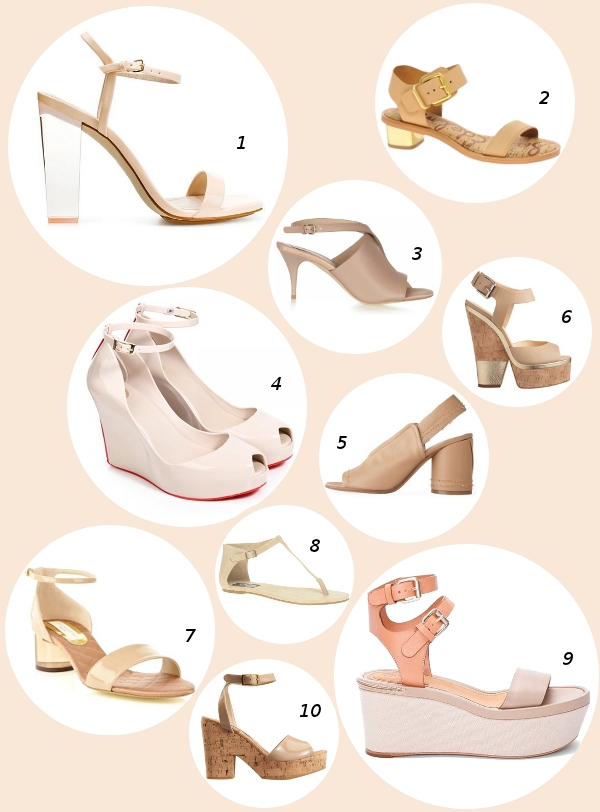 1

2

3

6

4

5

8

7

9

10